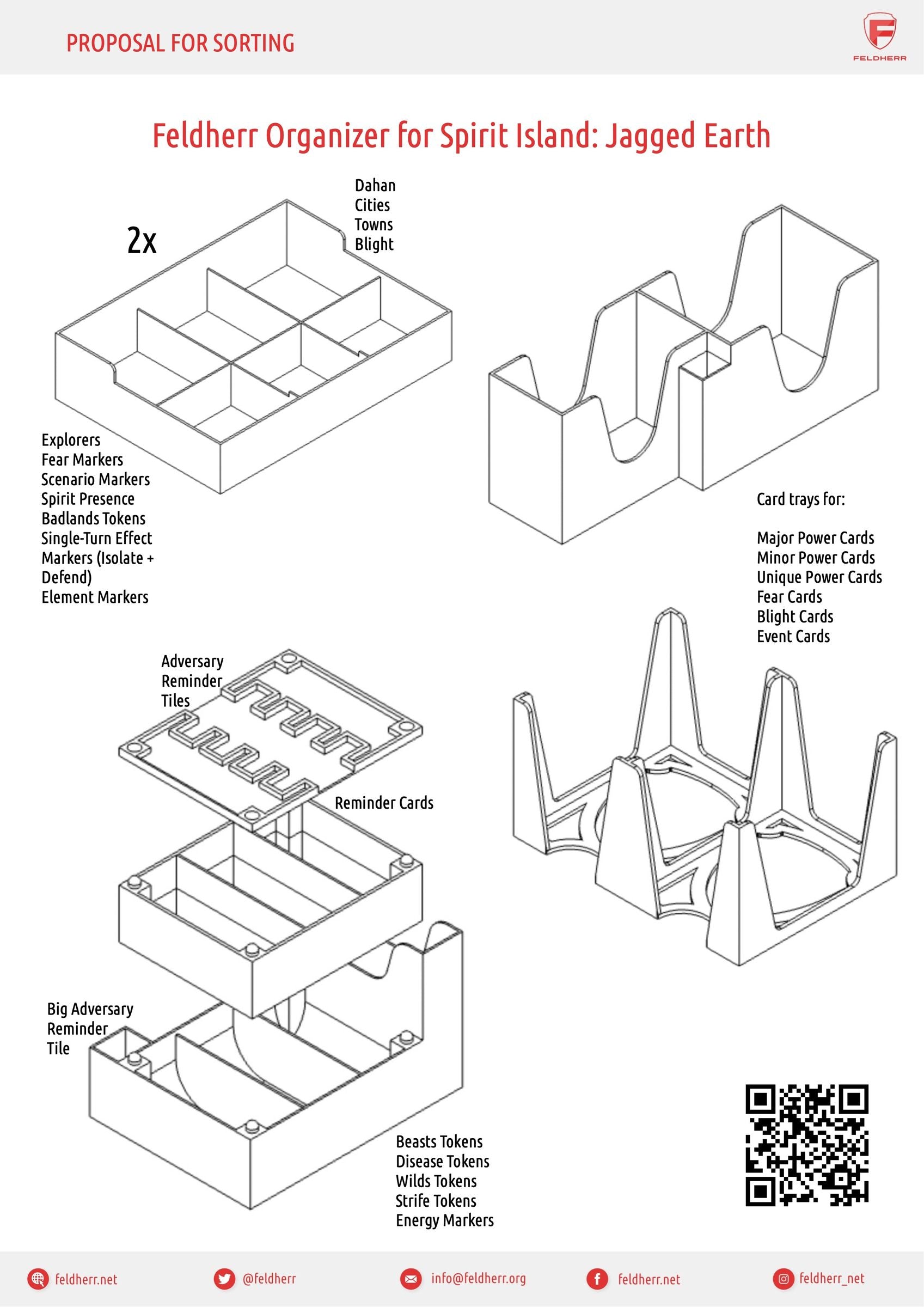 PROPOSAL FOR SORTING

FELDHERR

Feldherr Organizer for Spirit Island: Jagged Earth

2x

Dahan
Cities
Towns
Blight

Explorers
Fear Markers
Scenario Markers
Spirit Presence
Badlands Tokens
Single-Turn Effect Markers (Isolate + Defend)
Element Markers

Card trays for:

Major Power Cards
Minor Power Cards
Unique Power Cards
Fear Cards
Blight Cards
Event Cards

Adversary Reminder Tiles

Reminder Cards

Big Adversary Reminder Tile

Beasts Tokens
Disease Tokens
Wilds Tokens
Strife Tokens
Energy Markers

feldherr.net @feldherr info@feldherr.org feldherr.net feldherr_net