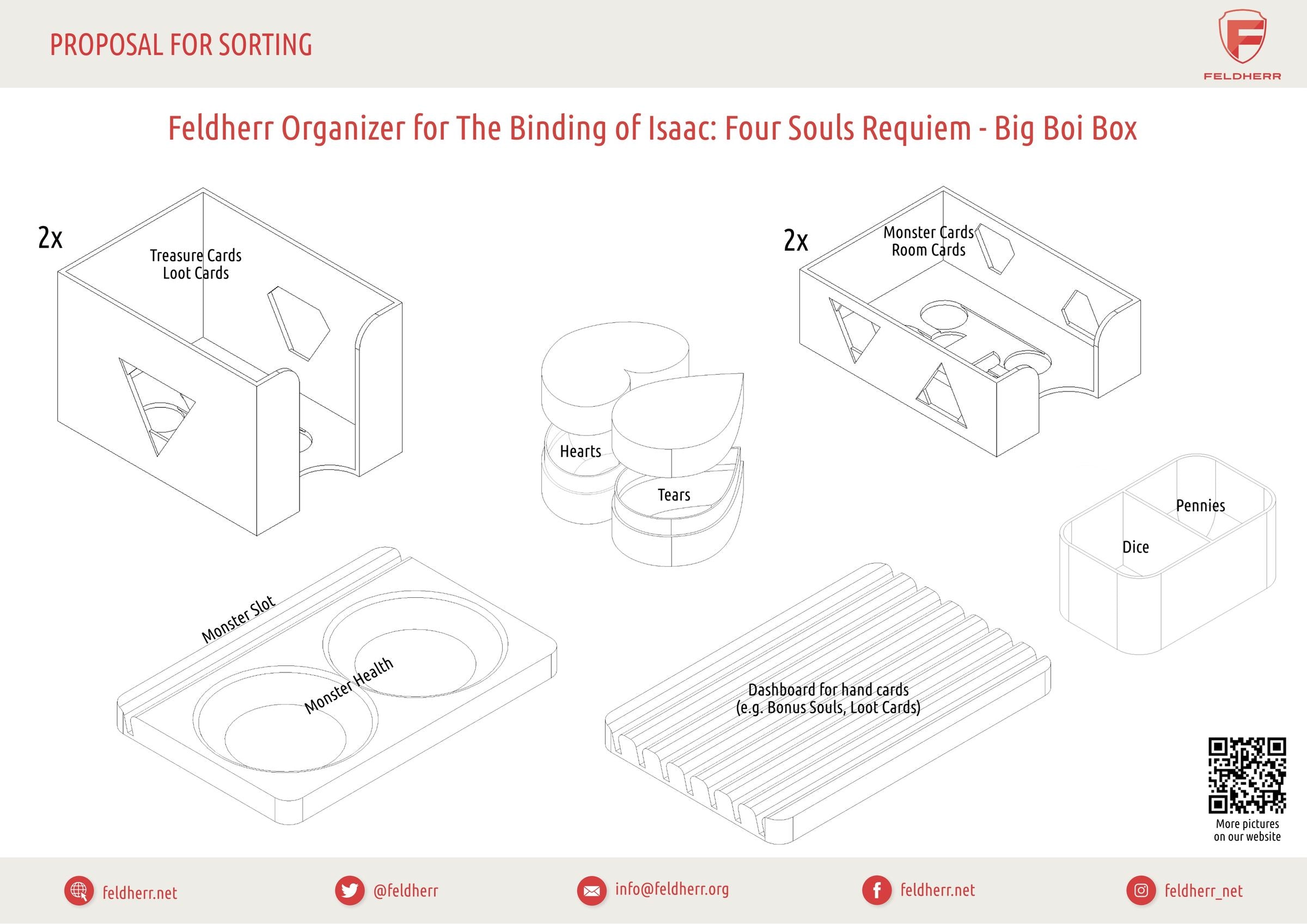 PROPOSAL FOR SORTING

FELDHERR

Feldherr Organizer for The Binding of Isaac: Four Souls Requiem - Big Boi Box

2x

Treasure Cards
Loot Cards

2x

Monster Cards
Room Cards

Hearts

Tears

Pennies

Dice

Monster Slot

Monster Health

Dashboard for hand cards
(e.g. Bonus Souls, Loot Cards)

More pictures
on our website

feldherr.net

@feldherr

info@feldherr.org

feldherr.net

feldherr_net