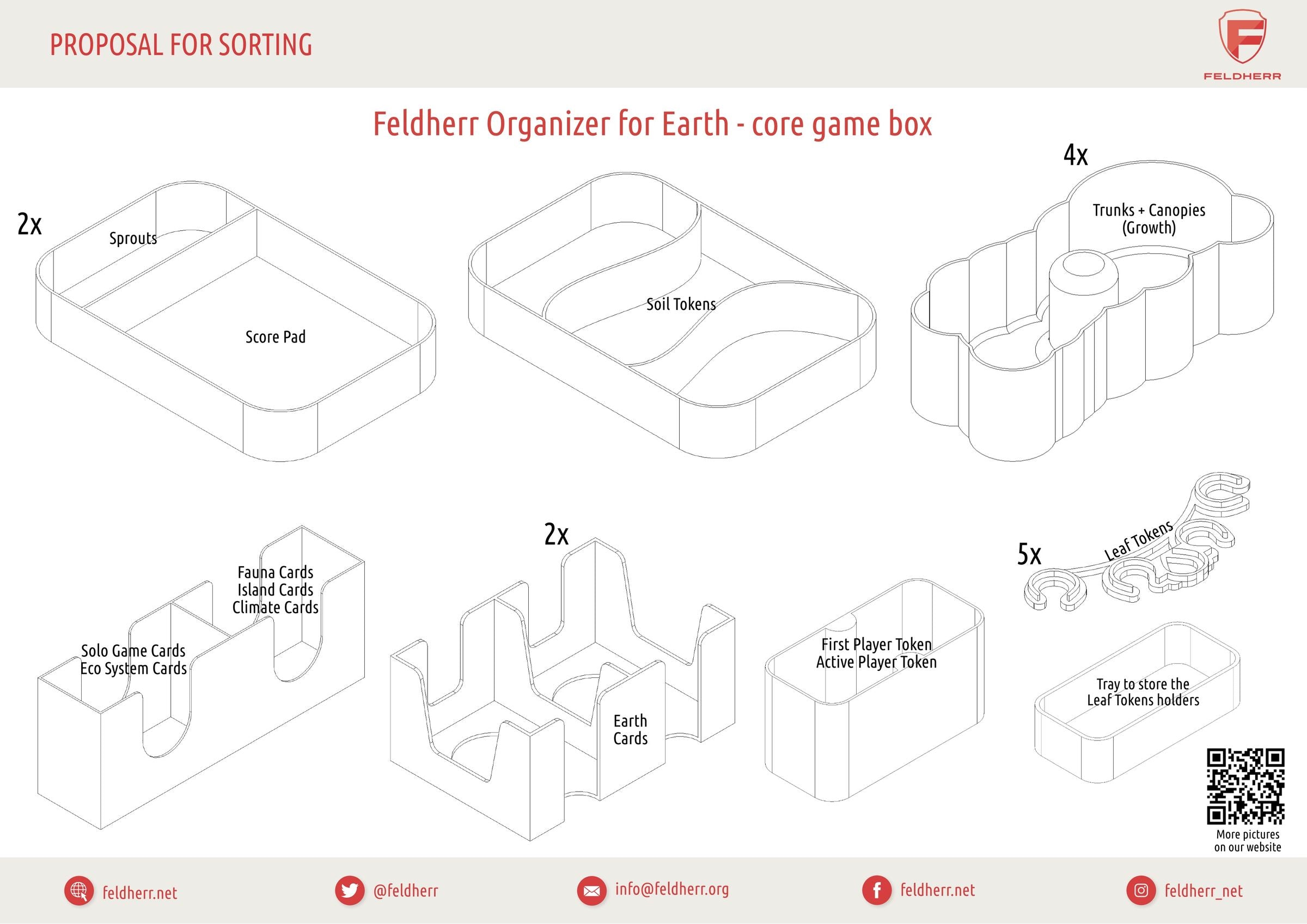 PROPOSAL FOR SORTING

FELDHERR

Feldherr Organizer for Earth - core game box

2x

Sprouts

Score Pad

Soil Tokens

4x

Trunks + Canopies (Growth)

Fauna Cards
Island Cards
Climate Cards

Solo Game Cards
Eco System Cards

2x

Earth Cards

First Player Token
Active Player Token

5x

Leaf Tokens

Tray to store the Leaf Tokens holders

More pictures on our website

feldherr.net

@feldherr

info@feldherr.org

feldherr.net

feldherr_net