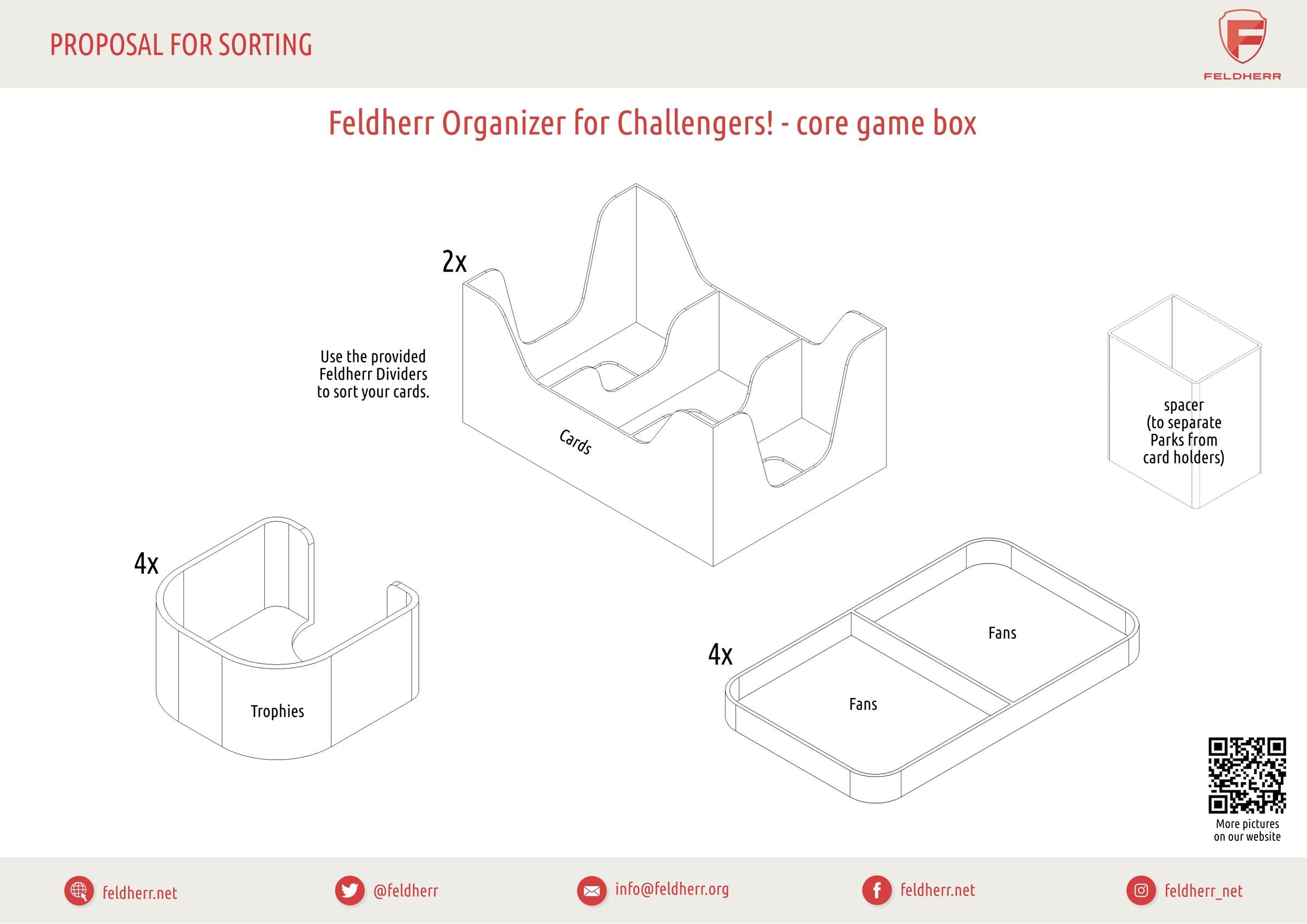 PROPOSAL FOR SORTING

FELDHERR

Feldherr Organizer for Challengers! - core game box

2x

Use the provided Feldherr Dividers to sort your cards.

Cards

spacer (to separate Parks from card holders)

4x

Trophies

4x

Fans

Fans

More pictures on our website

feldherr.net

@feldherr

info@feldherr.org

feldherr.net

feldherr_net